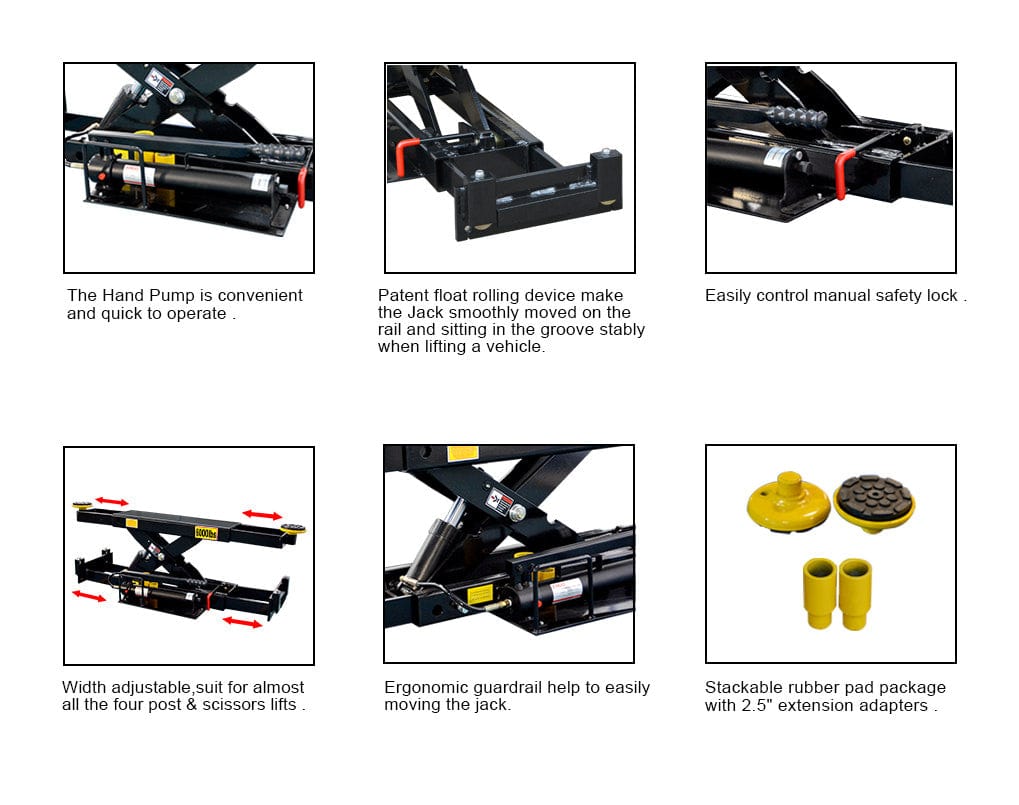 The Hand Pump is convenient and quick to operate .

Patent float rolling device make the Jack smoothly moved on the rail and sitting in the groove stably when lifting a vehicle.

Easily control manual safety lock .

6000lbs

Width adjustable,suit for almost all the four post & scissors lifts .

Ergonomic guardrail help to easily moving the jack.

Stackable rubber pad package with 2.5" extension adapters .